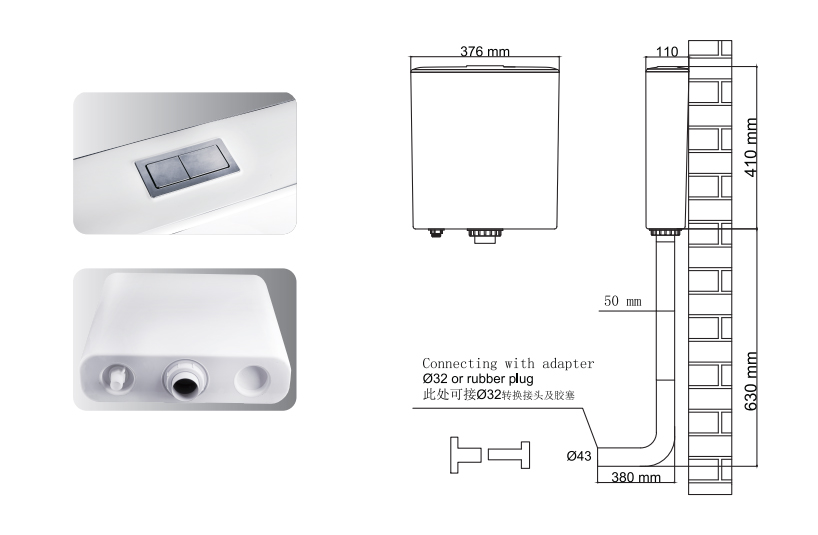 376 mm

110

410 mm

50 mm

Connecting with adapter
Ø32 or rubber plug
此处可接Ø32转换接头及胶塞

630 mm

Ø43

380 mm